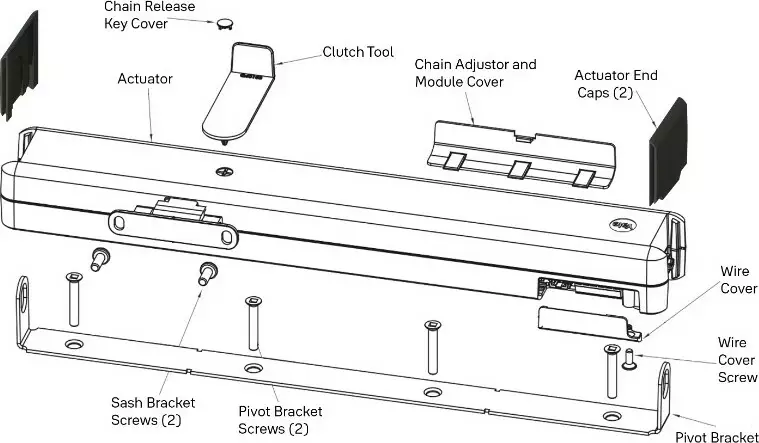 Chain Release Key Cover

Clutch Tool

Actuator

Chain Adjustor and Module Cover

Actuator End Caps (2)

Wire Cover

Wire Cover Screw

Sash Bracket Screws (2)

Pivot Bracket Screws (2)

Pivot Bracket