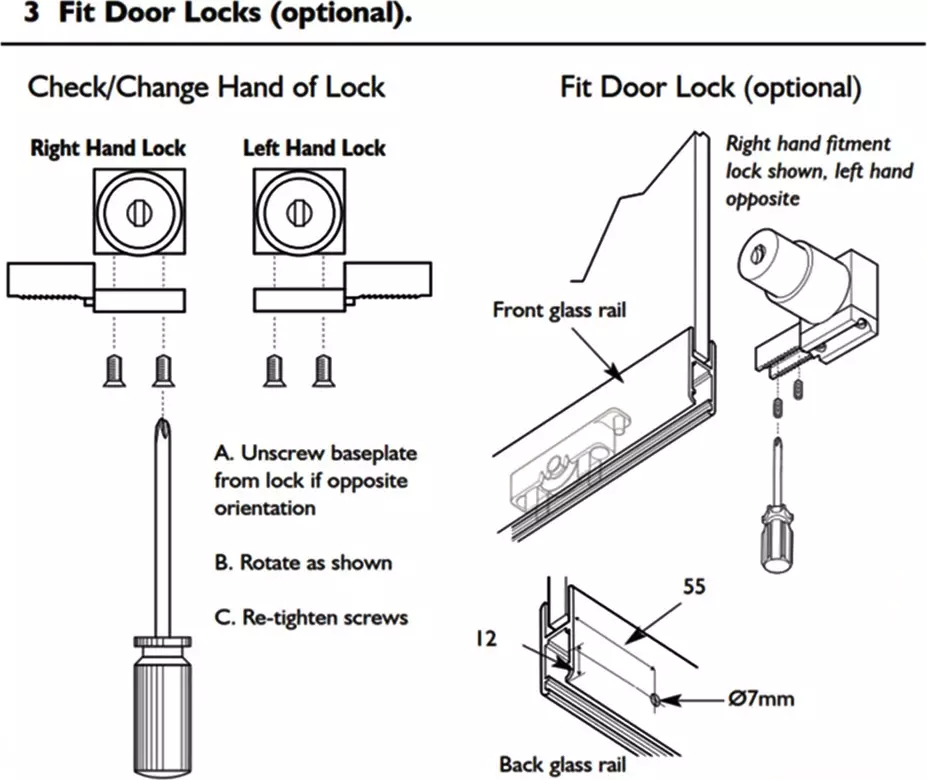 3 Fit Door Locks (optional).

Check/Change Hand of Lock

Right Hand Lock

Left Hand Lock

A. Unscrew baseplate from lock if opposite orientation

B. Rotate as shown

C. Re-tighten screws

Fit Door Lock (optional)

Right hand fitment lock shown, left hand opposite

Front glass rail

55

12

Ø7mm

Back glass rail