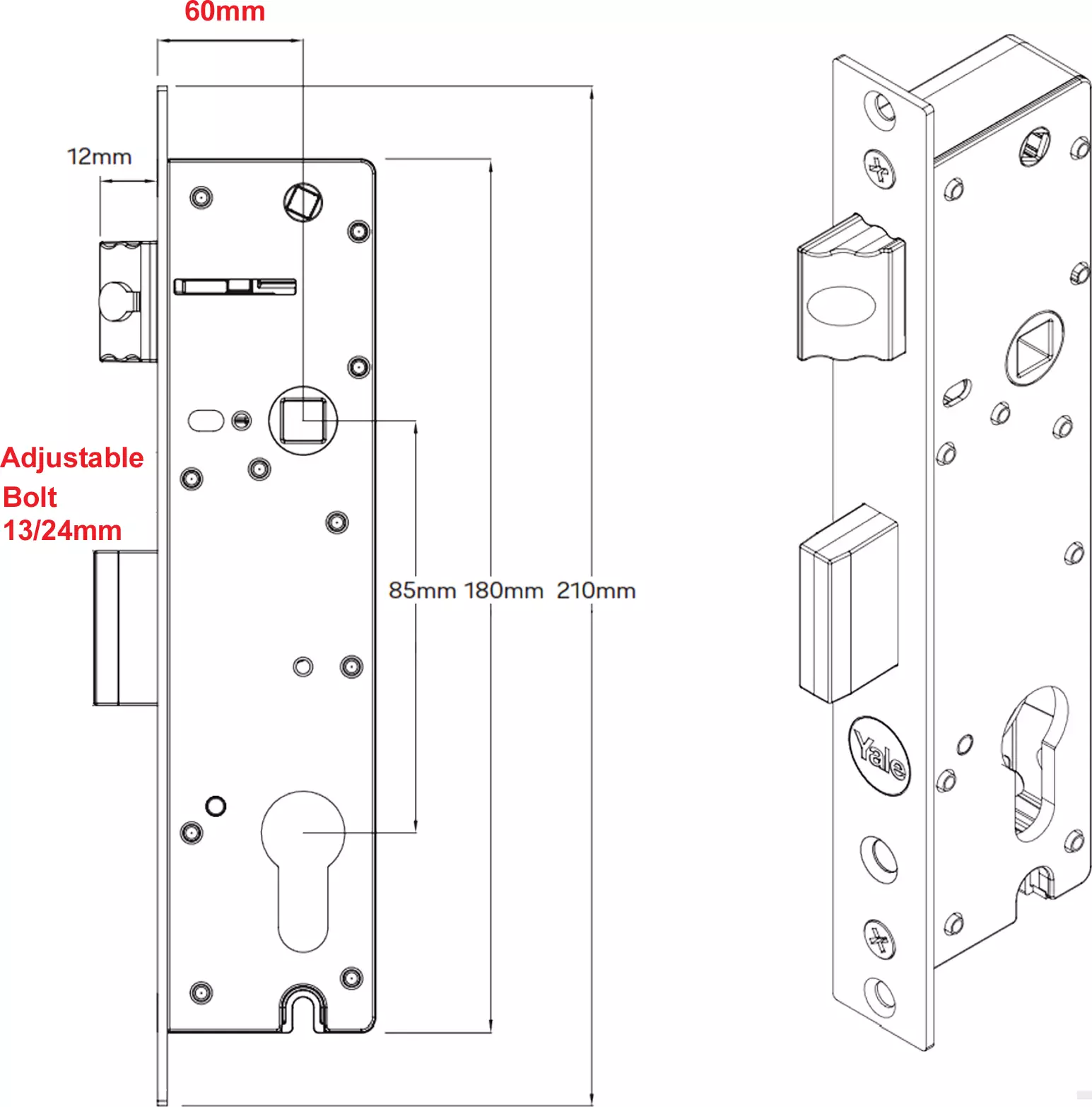 60mm

12mm

Adjustable Bolt 13/24mm

85mm 180mm 210mm

Yale