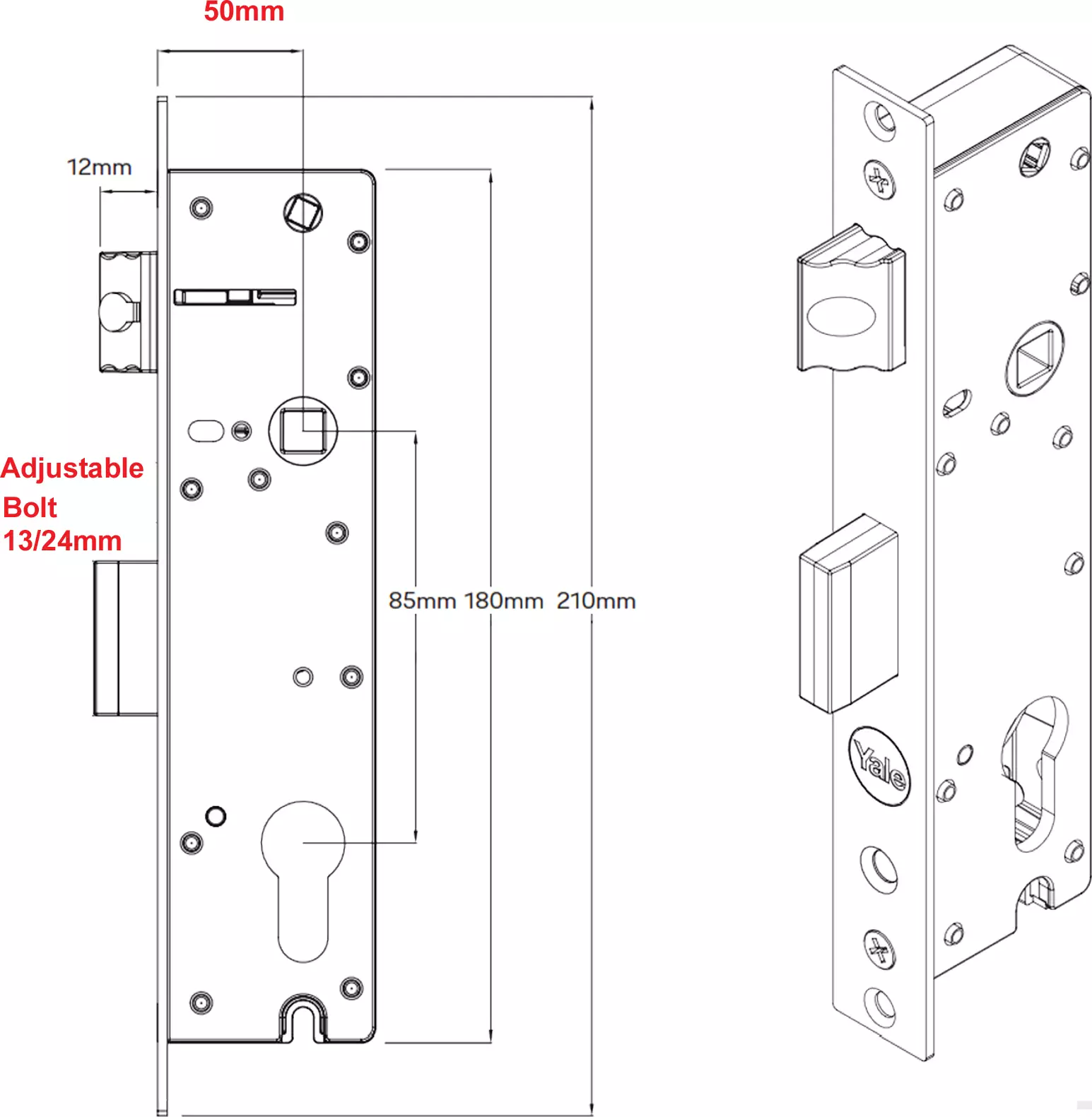 50mm

12mm

Adjustable Bolt 13/24mm

85mm 180mm 210mm

Yale