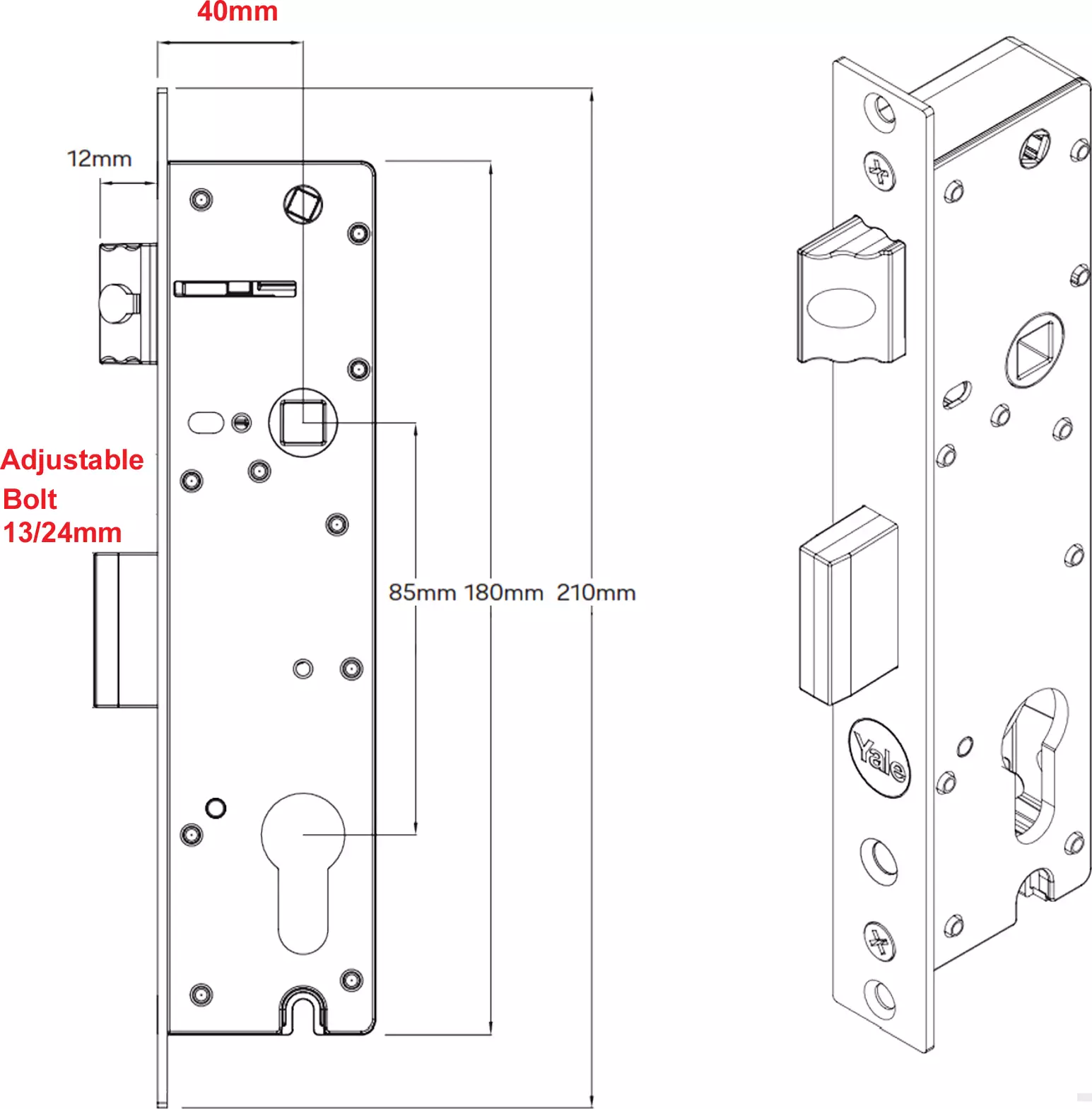 40mm

12mm

Adjustable Bolt 13/24mm

85mm 180mm 210mm

Yale