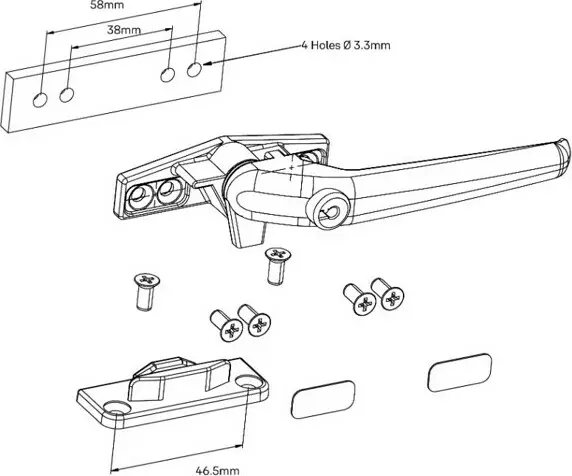 58mm

38mm

4 Holes Ø 3.3mm

46.5mm