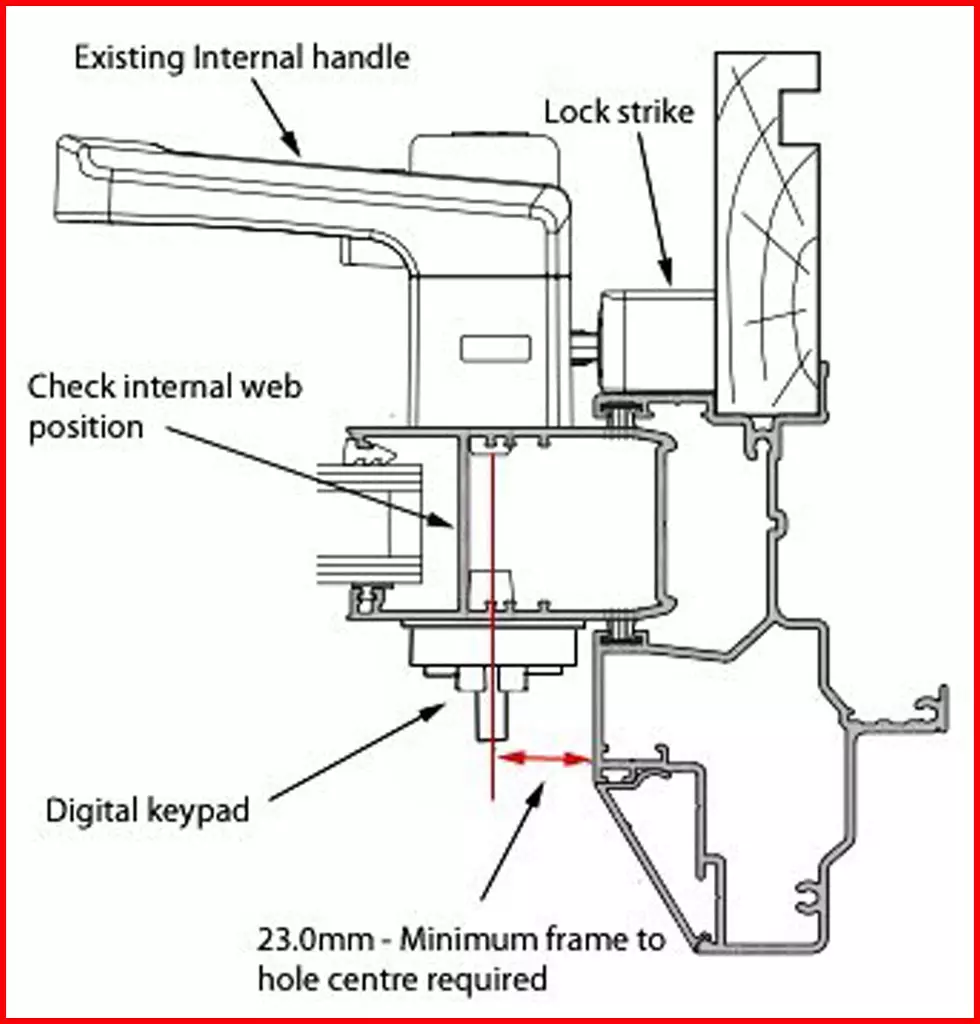 Existing Internal handle

Lock strike

Check internal web position

Digital keypad

23.0mm - Minimum frame to hole centre required